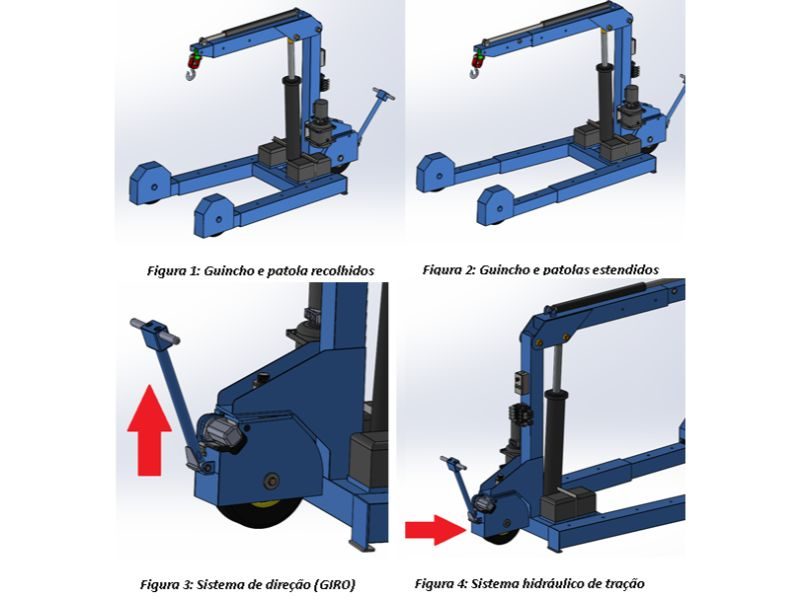 Figura 1: Guincho e patola recolhidos

Figura 2: Guincho e patolas estendidos

Figura 3: Sistema de direção (GIRO)

Figura 4: Sistema hidráulico de tração